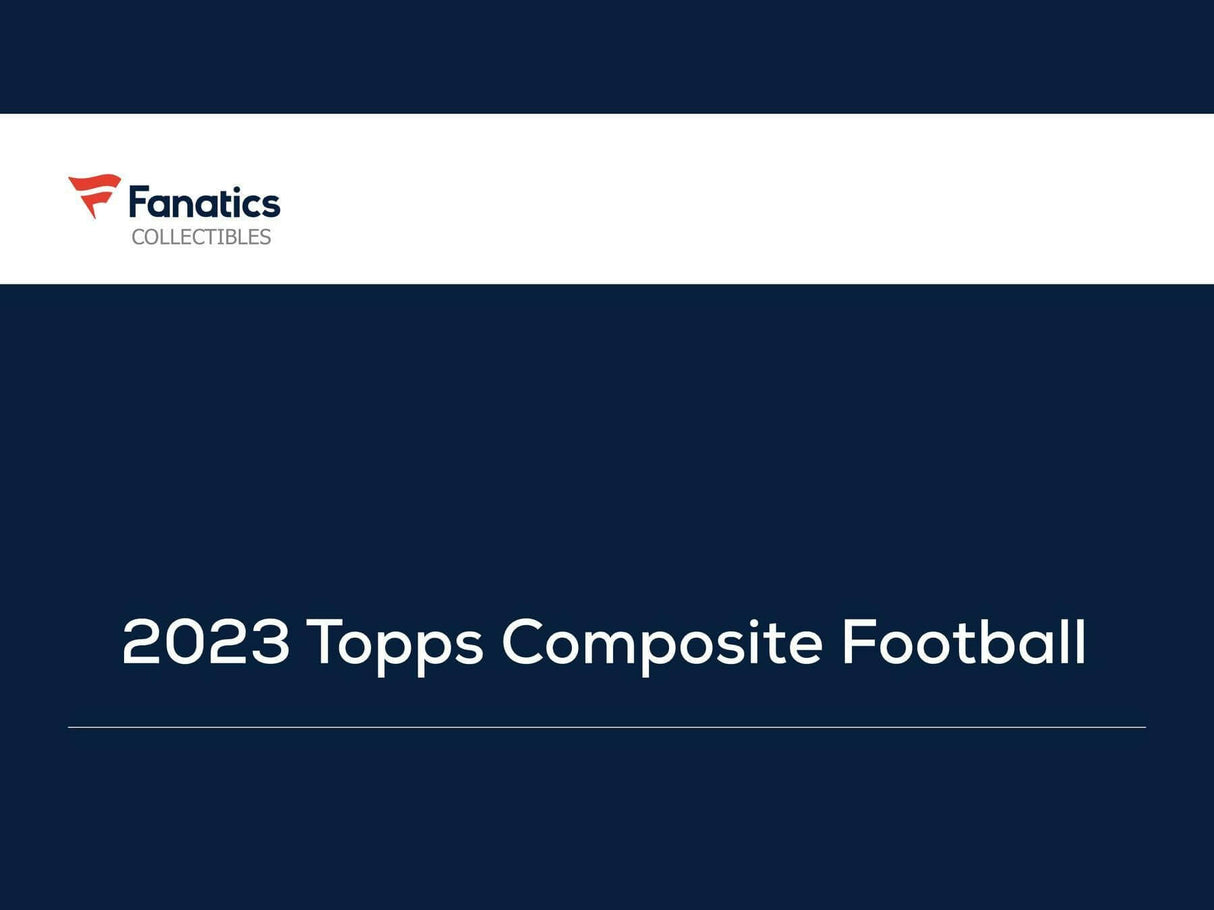 Fanatics
COLLECTIBLES

2023 Topps Composite Football